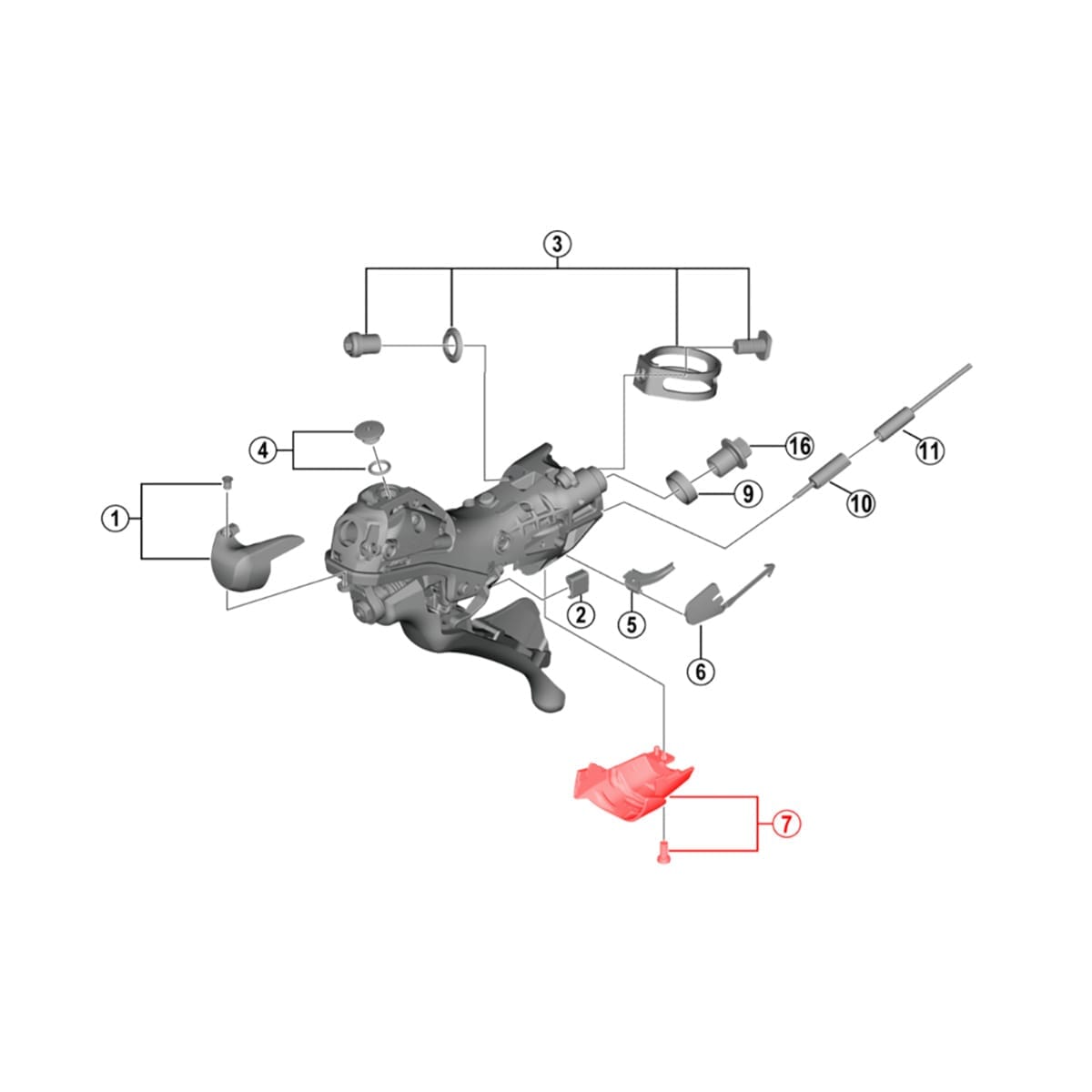 3
4
16
11
1
9
10
2
5
6
7