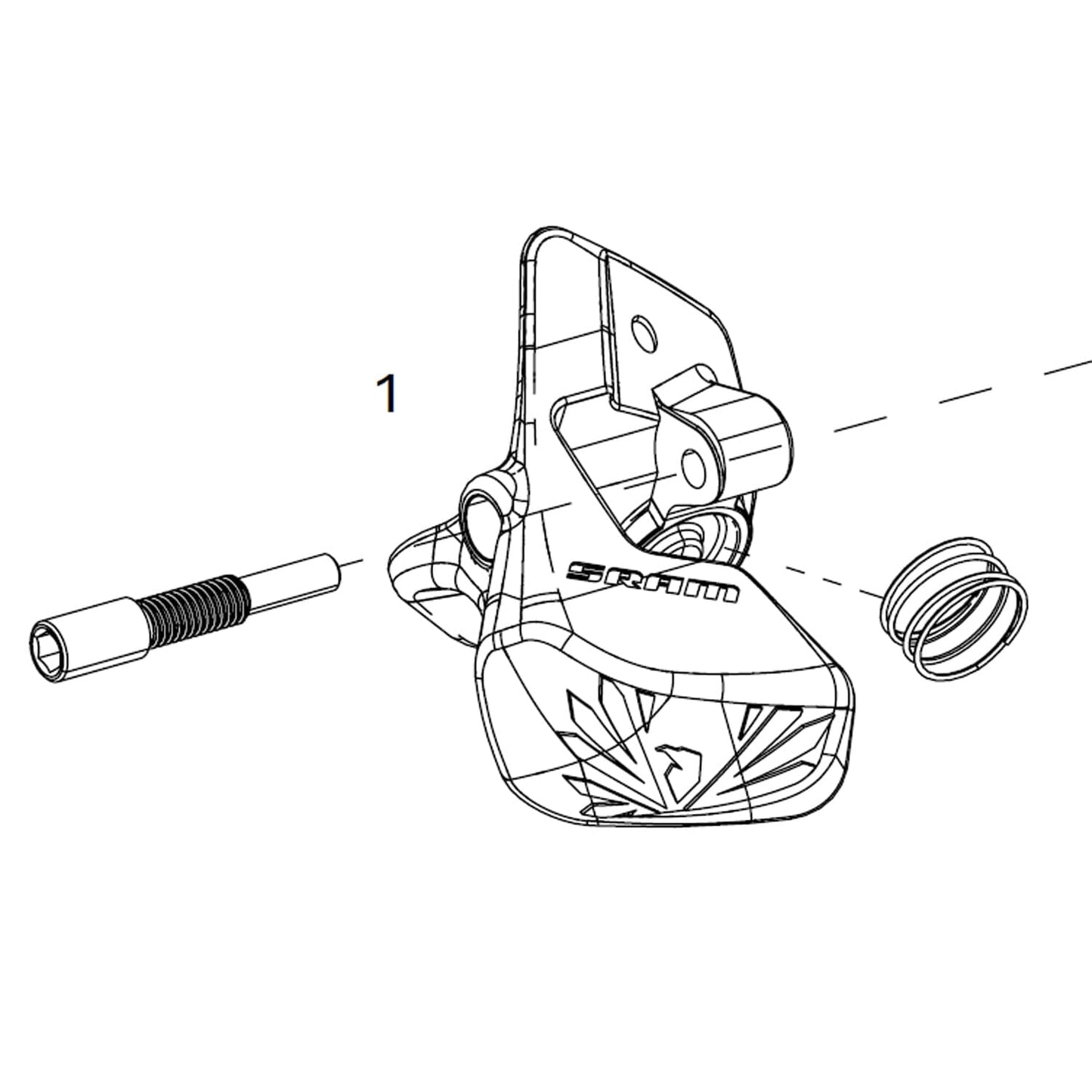 1

SRAM