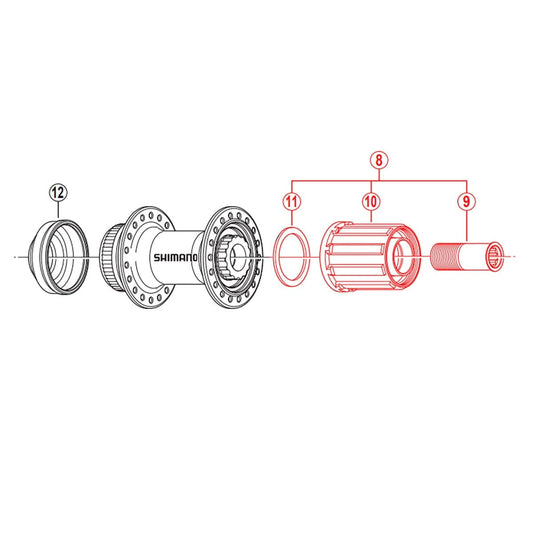 8

12

11

10

9

SHIMANO