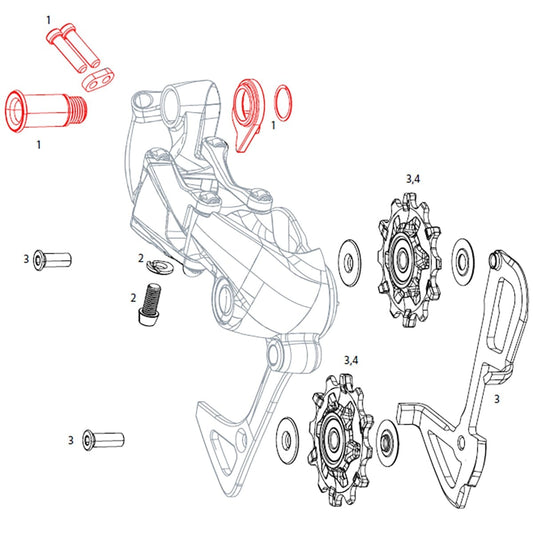 1

1

1

3,4

3

2

2

3,4

3

3