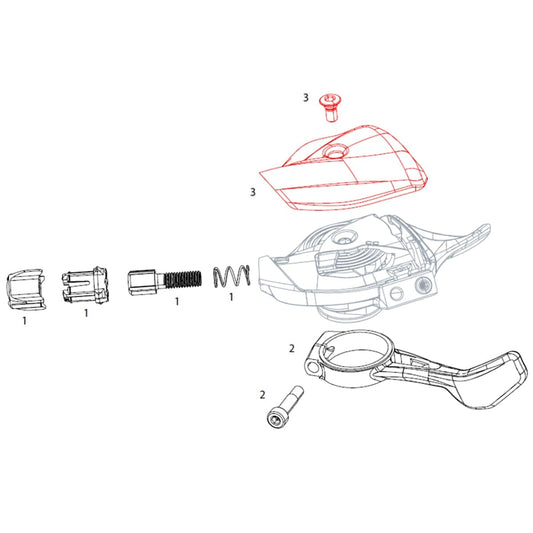 3

3

1 1 1 1

2

2